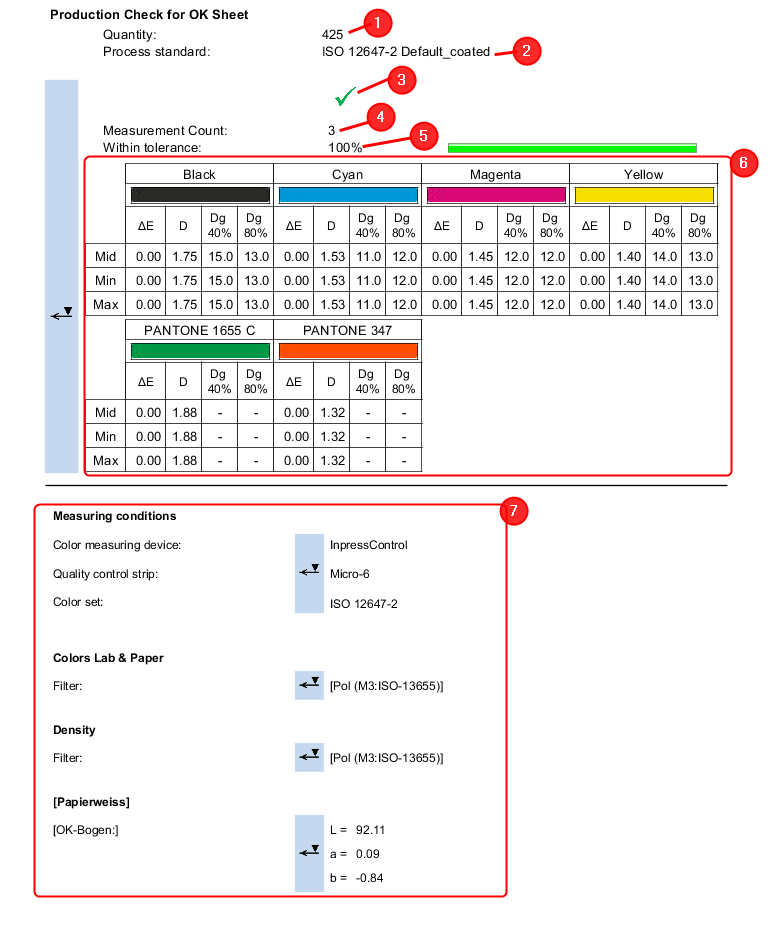 **Production Check for OK Sheet**

Quantity: 425 1

Process standard: ISO 12647-2 Default_coated 2

3

Measurement Count: 3 4

Within tolerance: 100% 5

6

| | Black | | | | Cyan | | | | Magenta | | | | Yellow | | | |
|---|---|---|---|---|---|---|---|---|---|---|---|---|---|---|---|---|
| | ΔE | D | Dg 40% | Dg 80% | ΔE | D | Dg 40% | Dg 80% | ΔE | D | Dg 40% | Dg 80% | ΔE | D | Dg 40% | Dg 80% |
| Mid | 0.00 | 1.75 | 15.0 | 13.0 | 0.00 | 1.53 | 11.0 | 12.0 | 0.00 | 1.45 | 12.0 | 12.0 | 0.00 | 1.40 | 14.0 | 13.0 |
| Min | 0.00 | 1.75 | 15.0 | 13.0 | 0.00 | 1.53 | 11.0 | 12.0 | 0.00 | 1.45 | 12.0 | 12.0 | 0.00 | 1.40 | 14.0 | 13.0 |
| Max | 0.00 | 1.75 | 15.0 | 13.0 | 0.00 | 1.53 | 11.0 | 12.0 | 0.00 | 1.45 | 12.0 | 12.0 | 0.00 | 1.40 | 14.0 | 13.0 |

| | PANTONE 1655 C | | | | PANTONE 347 | | | |
|---|---|---|---|---|---|---|---|---|
| | ΔE | D | Dg 40% | Dg 80% | ΔE | D | Dg 40% | Dg 80% |
| Mid | 0.00 | 1.88 | - | - | 0.00 | 1.32 | - | - |
| Min | 0.00 | 1.88 | - | - | 0.00 | 1.32 | - | - |
| Max | 0.00 | 1.88 | - | - | 0.00 | 1.32 | - | - |

7

**Measuring conditions**

Color measuring device: InpressControl

Quality control strip: Micro-6

Color set: ISO 12647-2

**Colors Lab & Paper**

Filter: [Pol (M3:ISO-13655)]

**Density**

Filter: [Pol (M3:ISO-13655)]

**[Papierweiss]**

[OK-Bogen:] L = 92.11
a = 0.09
b = -0.84