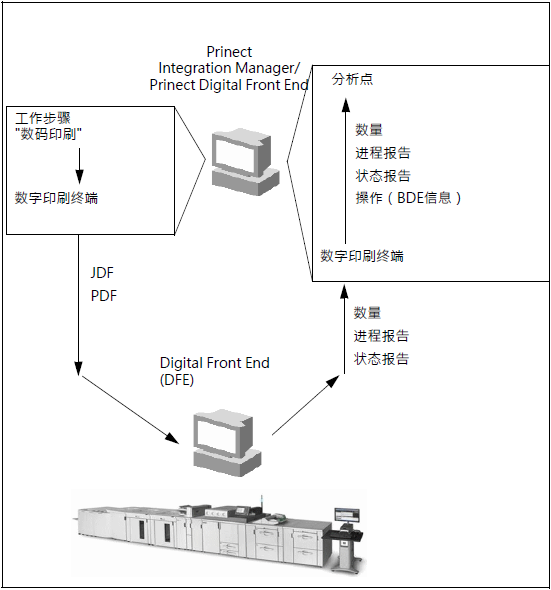 Prinect
Integration Manager/
Prinect Digital Front End

工作步骤
"数码印刷"

数字印刷终端

分析点

数量
进程报告
状态报告
操作（BDE信息）

数字印刷终端

JDF
PDF

数量
进程报告
状态报告

Digital Front End
(DFE)