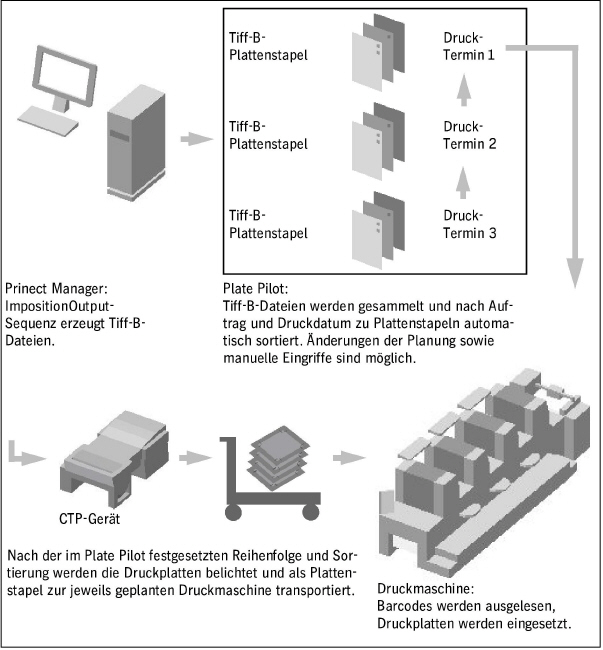 Tiff-B-Plattenstapel

Druck-Termin 1

Tiff-B-Plattenstapel

Druck-Termin 2

Tiff-B-Plattenstapel

Druck-Termin 3

Prinect Manager: ImpositionOutput-Sequenz erzeugt Tiff-B-Dateien.

Plate Pilot:
Tiff-B-Dateien werden gesammelt und nach Auftrag und Druckdatum zu Plattenstapeln automatisch sortiert. Änderungen der Planung sowie manuelle Eingriffe sind möglich.

CTP-Gerät

Nach der im Plate Pilot festgesetzten Reihenfolge und Sortierung werden die Druckplatten belichtet und als Plattenstapel zur jeweils geplanten Druckmaschine transportiert.

Druckmaschine:
Barcodes werden ausgelesen, Druckplatten werden eingesetzt.