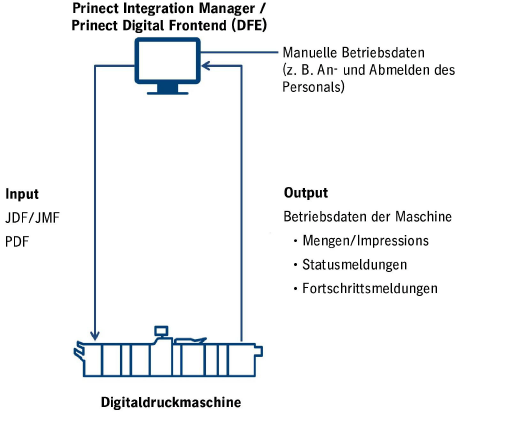 Prinect Integration Manager / Prinect Digital Frontend (DFE)

Manuelle Betriebsdaten (z. B. An- und Abmelden des Personals)

Input
JDF/JMF
PDF

Output
Betriebsdaten der Maschine
• Mengen/Impressions
• Statusmeldungen
• Fortschrittsmeldungen

Digitaldruckmaschine