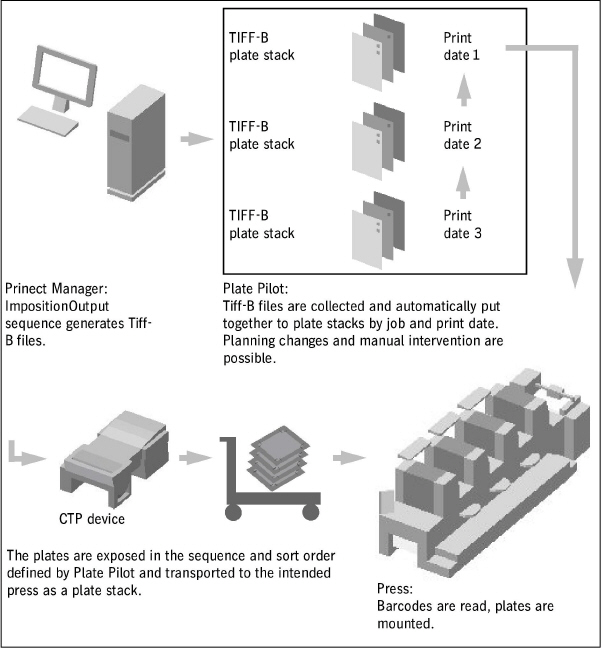 TIFF-B
plate stack

Print
date 1

TIFF-B
plate stack

Print
date 2

TIFF-B
plate stack

Print
date 3

Prinect Manager:
ImpositionOutput sequence generates Tiff-B files.

Plate Pilot:
Tiff-B files are collected and automatically put together to plate stacks by job and print date. Planning changes and manual intervention are possible.

CTP device

The plates are exposed in the sequence and sort order defined by Plate Pilot and transported to the intended press as a plate stack.

Press:
Barcodes are read, plates are mounted.