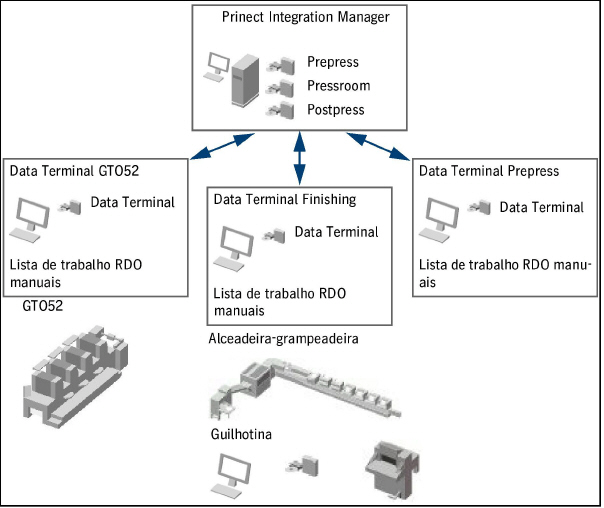 Prinect Integration Manager

Prepress
Pressroom
Postpress

Data Terminal GTO52

Data Terminal

Lista de trabalho RDO manuais

GTO52

Data Terminal Finishing

Data Terminal

Lista de trabalho RDO manuais

Alceadeira-grampeadeira

Guilhotina

Data Terminal Prepress

Data Terminal

Lista de trabalho RDO manuais