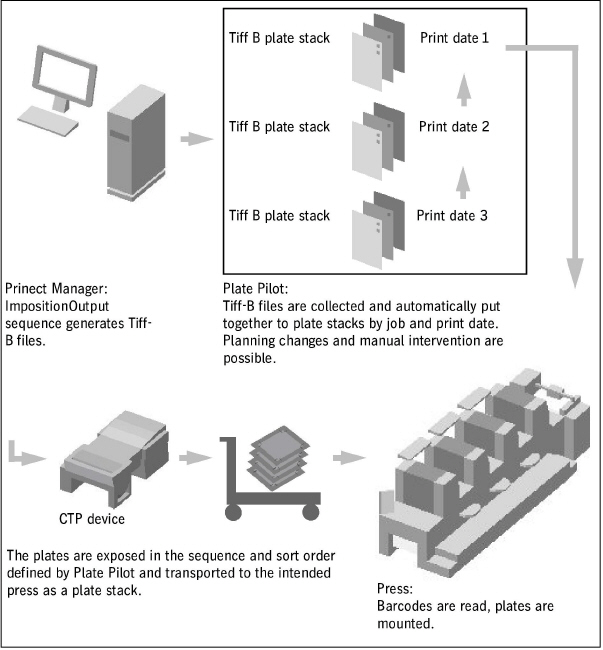 Tiff B plate stack

Print date 1

Tiff B plate stack

Print date 2

Tiff B plate stack

Print date 3

Prinect Manager:
ImpositionOutput sequence generates Tiff-B files.

Plate Pilot:
Tiff-B files are collected and automatically put together to plate stacks by job and print date. Planning changes and manual intervention are possible.

CTP device

The plates are exposed in the sequence and sort order defined by Plate Pilot and transported to the intended press as a plate stack.

Press:
Barcodes are read, plates are mounted.