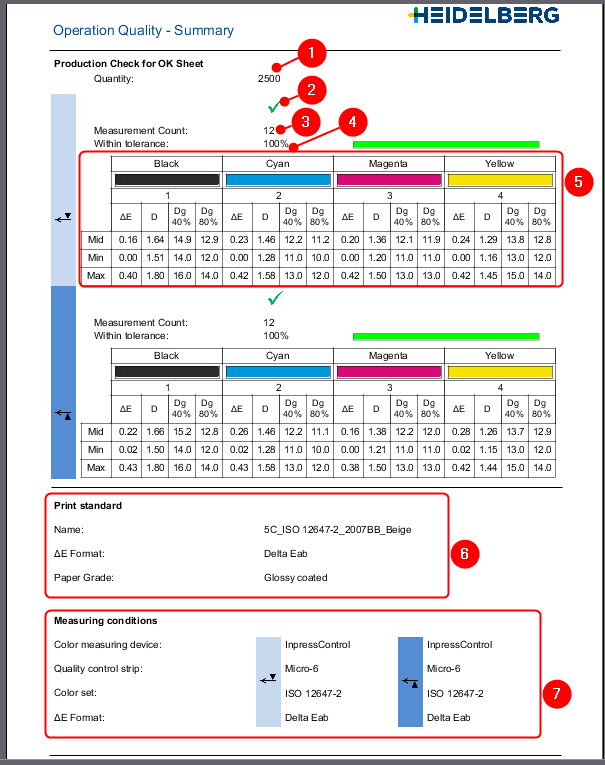 HEIDELBERG

Operation Quality - Summary

Production Check for OK Sheet

Quantity: 2500

1

2

Measurement Count: 12

3

4

Within tolerance: 100%

5

| | Black | | | | Cyan | | | | Magenta | | | | Yellow | | | |
|---|---|---|---|---|---|---|---|---|---|---|---|---|---|---|---|---|
| | 1 | | | | 2 | | | | 3 | | | | 4 | | | |
| | ΔE | D | Dg 40% | Dg 80% | ΔE | D | Dg 40% | Dg 80% | ΔE | D | Dg 40% | Dg 80% | ΔE | D | Dg 40% | Dg 80% |
| Mid | 0.16 | 1.64 | 14.9 | 12.9 | 0.23 | 1.46 | 12.2 | 11.2 | 0.20 | 1.36 | 12.1 | 11.9 | 0.24 | 1.29 | 13.8 | 12.8 |
| Min | 0.00 | 1.51 | 14.0 | 12.0 | 0.00 | 1.28 | 11.0 | 10.0 | 0.00 | 1.20 | 11.0 | 11.0 | 0.00 | 1.16 | 13.0 | 12.0 |
| Max | 0.40 | 1.80 | 16.0 | 14.0 | 0.42 | 1.58 | 13.0 | 12.0 | 0.42 | 1.50 | 13.0 | 13.0 | 0.42 | 1.45 | 15.0 | 14.0 |

Measurement Count: 12

Within tolerance: 100%

| | Black | | | | Cyan | | | | Magenta | | | | Yellow | | | |
|---|---|---|---|---|---|---|---|---|---|---|---|---|---|---|---|---|
| | 1 | | | | 2 | | | | 3 | | | | 4 | | | |
| | ΔE | D | Dg 40% | Dg 80% | ΔE | D | Dg 40% | Dg 80% | ΔE | D | Dg 40% | Dg 80% | ΔE | D | Dg 40% | Dg 80% |
| Mid | 0.22 | 1.66 | 15.2 | 12.8 | 0.26 | 1.46 | 12.2 | 11.1 | 0.16 | 1.38 | 12.2 | 12.0 | 0.28 | 1.26 | 13.7 | 12.9 |
| Min | 0.02 | 1.50 | 14.0 | 12.0 | 0.02 | 1.28 | 11.0 | 10.0 | 0.00 | 1.21 | 11.0 | 11.0 | 0.02 | 1.15 | 13.0 | 12.0 |
| Max | 0.43 | 1.80 | 16.0 | 14.0 | 0.43 | 1.58 | 13.0 | 12.0 | 0.38 | 1.50 | 13.0 | 13.0 | 0.42 | 1.44 | 15.0 | 14.0 |

Print standard

Name: 5C_ISO 12647-2_2007BB_Beige

ΔE Format: Delta Eab

Paper Grade: Glossy coated

6

Measuring conditions

Color measuring device: InpressControl InpressControl

Quality control strip: Micro-6 Micro-6

Color set: ISO 12647-2 ISO 12647-2

ΔE Format: Delta Eab Delta Eab

7