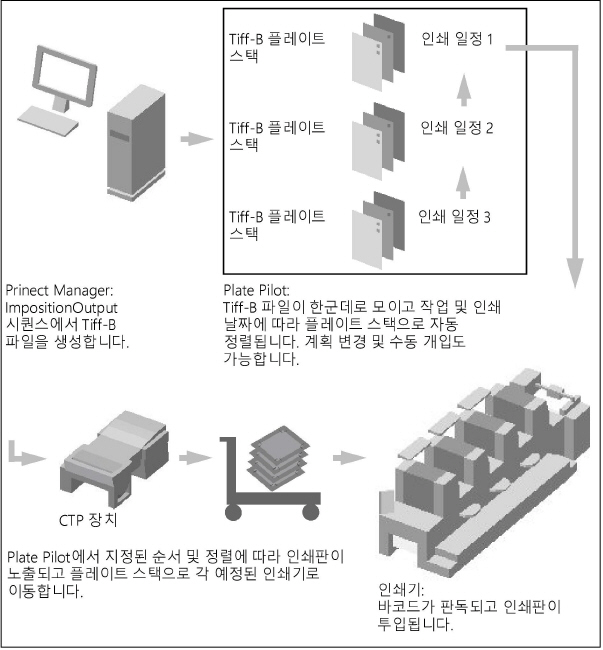 Tiff-B 플레이트 스택

인쇄 일정 1

Tiff-B 플레이트 스택

인쇄 일정 2

Tiff-B 플레이트 스택

인쇄 일정 3

Prinect Manager: ImpositionOutput 시퀀스에서 Tiff-B 파일을 생성합니다.

Plate Pilot: Tiff-B 파일이 한군데로 모이고 작업 및 인쇄 날짜에 따라 플레이트 스택으로 자동 정렬됩니다. 계획 변경 및 수동 개입도 가능합니다.

CTP 장치

Plate Pilot에서 지정된 순서 및 정렬에 따라 인쇄판이 노출되고 플레이트 스택으로 각 예정된 인쇄기로 이동합니다.

인쇄기: 바코드가 판독되고 인쇄판이 투입됩니다.