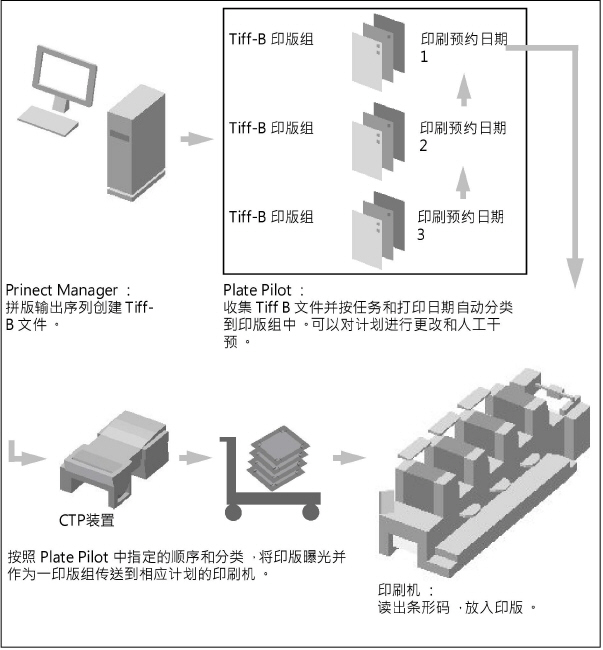 Tiff-B 印版组

印刷预约日期 1

Tiff-B 印版组

印刷预约日期 2

Tiff-B 印版组

印刷预约日期 3

Prinect Manager：
拼版输出序列创建 Tiff-B 文件。

Plate Pilot：
收集 Tiff B 文件并按任务和打印日期自动分类到印版组中。可以对计划进行更改和人工干预。

CTP装置

按照 Plate Pilot 中指定的顺序和分类，将印版曝光并作为一印版组传送到相应计划的印刷机。

印刷机：
读出条形码，放入印版。