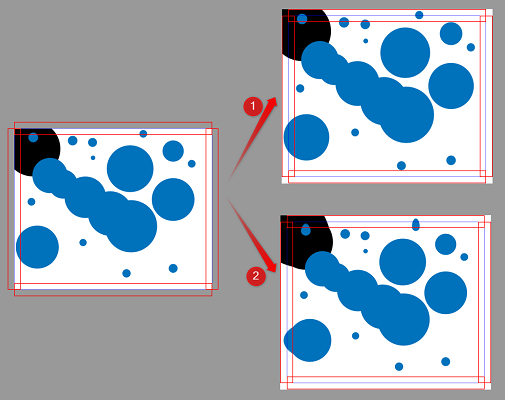 1
2