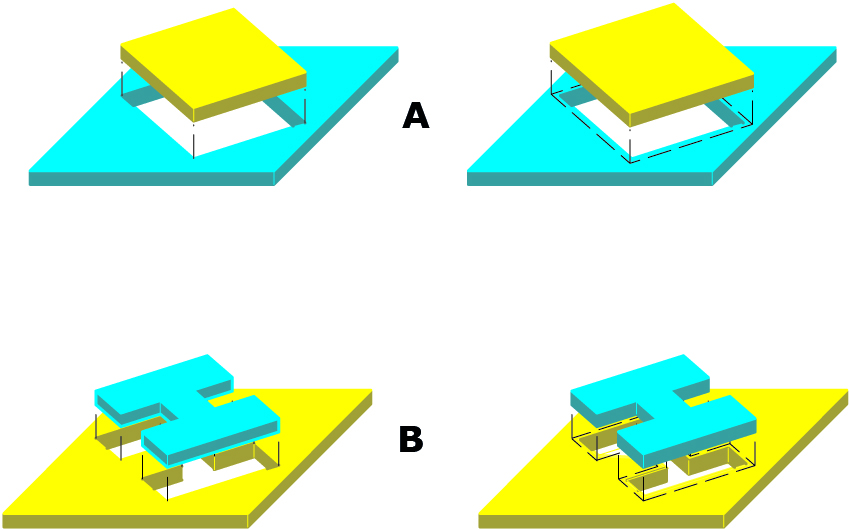 A

B