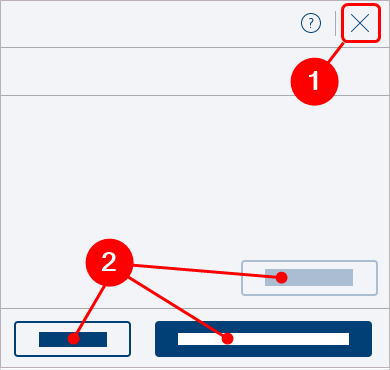 ?

1

2